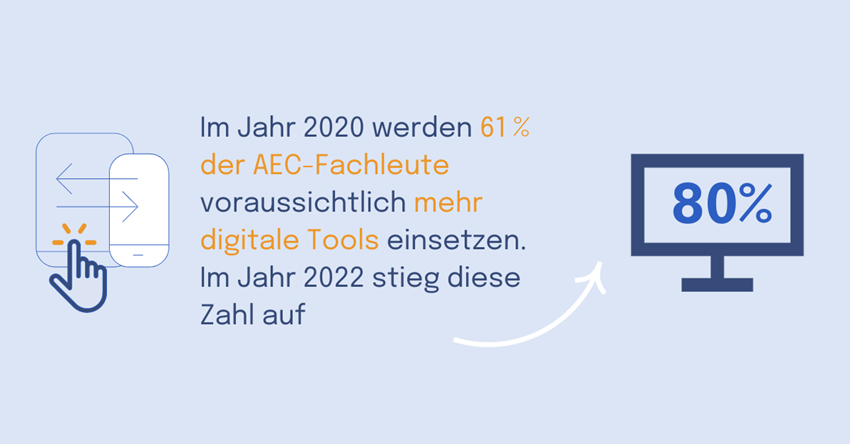 Im Jahr 2020 werden 61 % der AEC-Fachleute voraussichtlich mehr digitale Tools einsetzen. Im Jahr 2022 stieg diese Zahl auf

80%